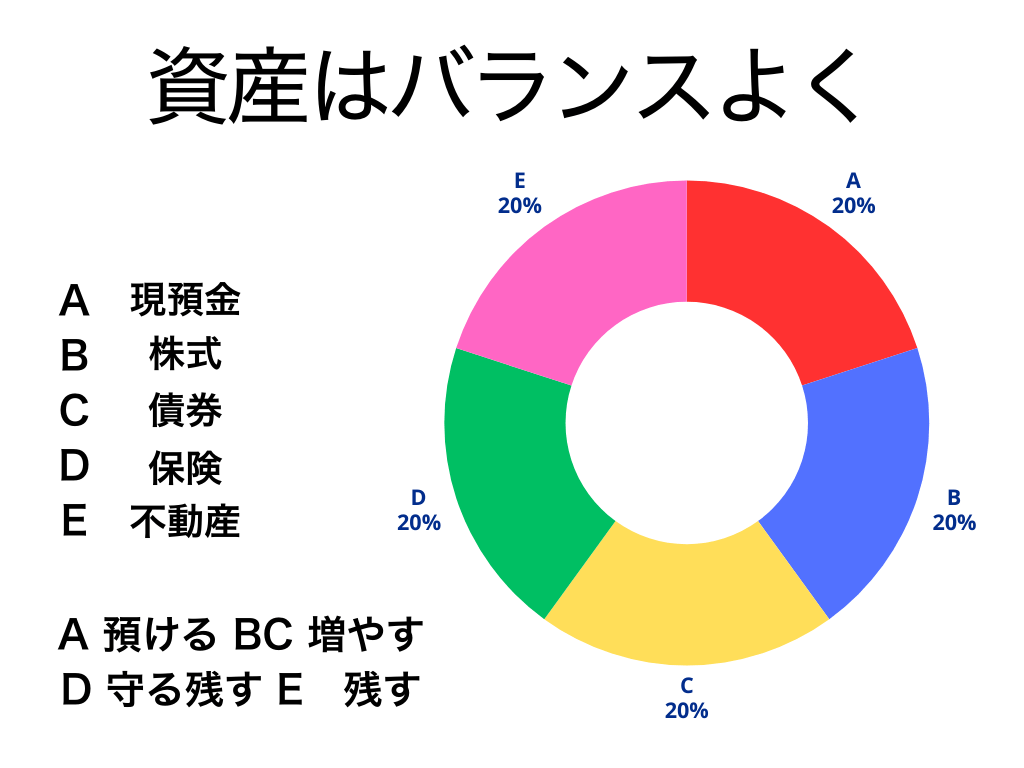 資産はバランスよく

A　現預金
B　株式
C　債券
D　保険
E　不動産

A 預ける BC 増やす
D 守る残す E　残す

E
20%

A
20%

B
20%

C
20%

D
20%